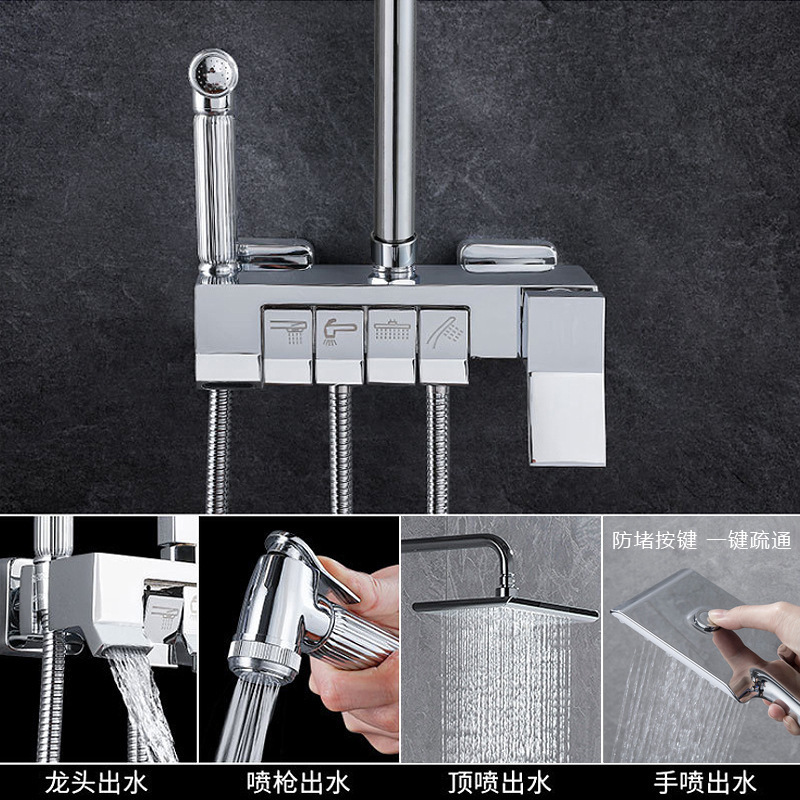 防堵按键 一键疏通

龙头出水

喷枪出水

顶喷出水

手喷出水